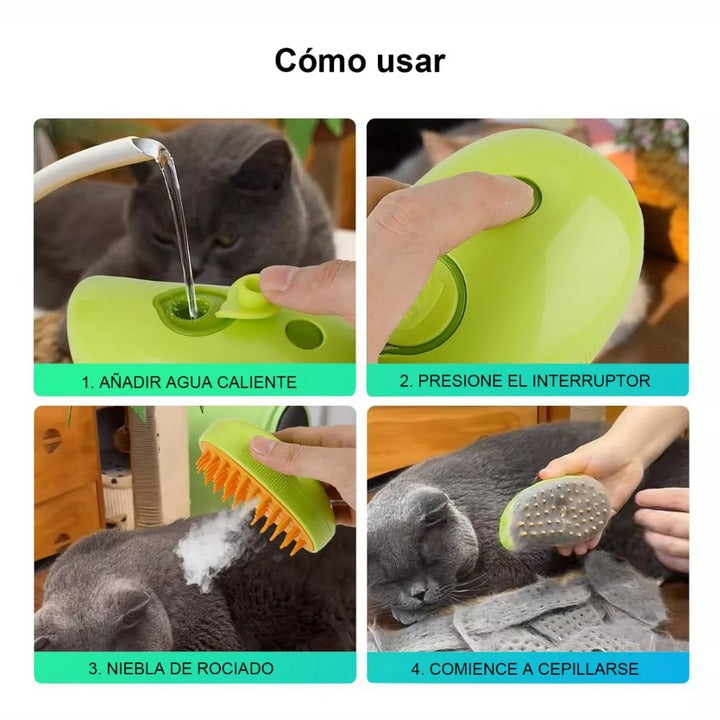 Cómo usar

1. AÑADIR AGUA CALIENTE

2. PRESIONE EL INTERRUPTOR

3. NIEBLA DE ROCIADO

4. COMIENCE A CEPILLARSE